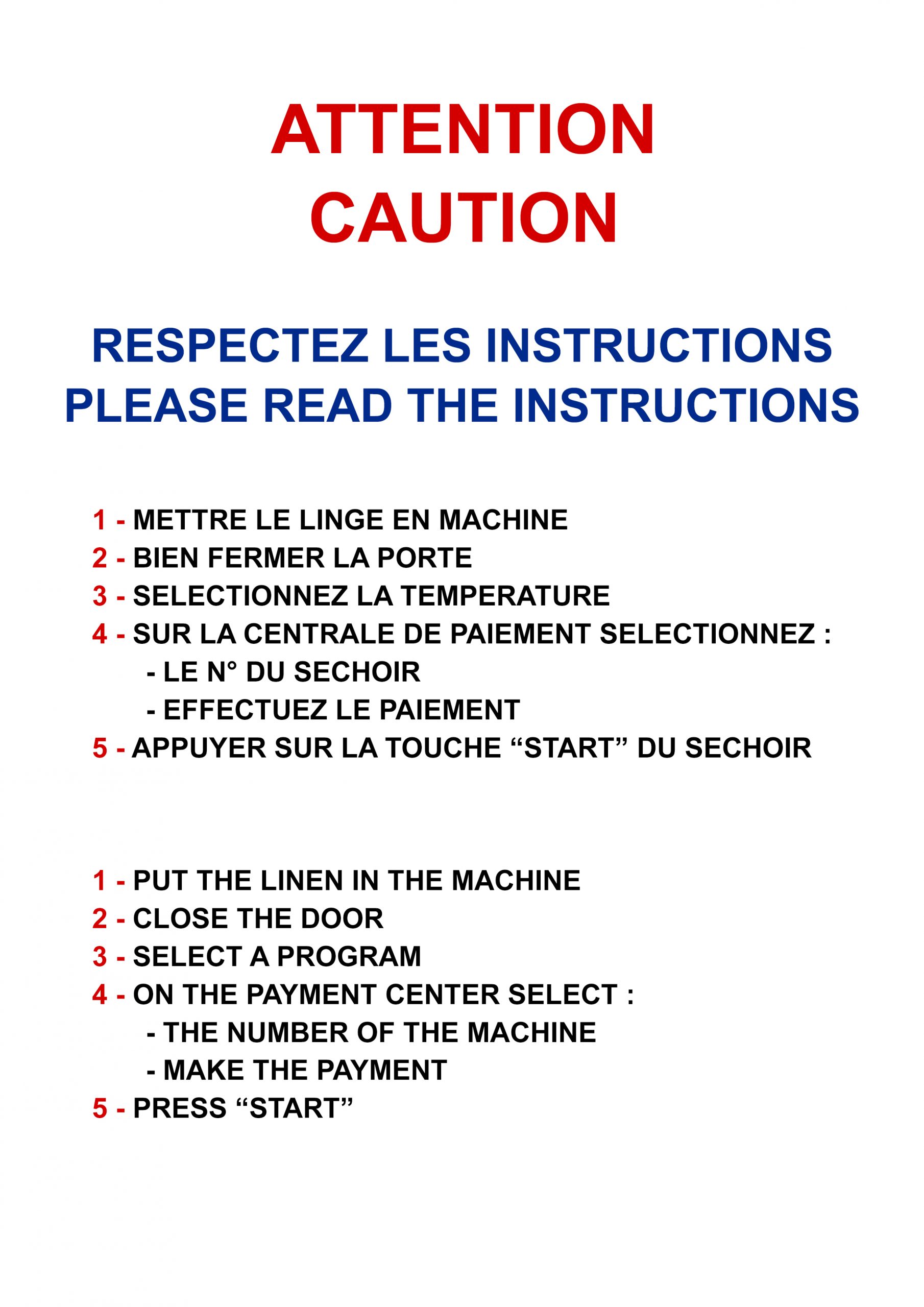 ATTENTION
CAUTION

RESPECTEZ LES INSTRUCTIONS
PLEASE READ THE INSTRUCTIONS

1 - METTRE LE LINGE EN MACHINE
2 - BIEN FERMER LA PORTE
3 - SELECTIONNEZ LA TEMPERATURE
4 - SUR LA CENTRALE DE PAIEMENT SELECTIONNEZ :
- LE N° DU SECHOIR
- EFFECTUEZ LE PAIEMENT
5 - APPUYER SUR LA TOUCHE “START” DU SECHOIR

1 - PUT THE LINEN IN THE MACHINE
2 - CLOSE THE DOOR
3 - SELECT A PROGRAM
4 - ON THE PAYMENT CENTER SELECT :
- THE NUMBER OF THE MACHINE
- MAKE THE PAYMENT
5 - PRESS “START”